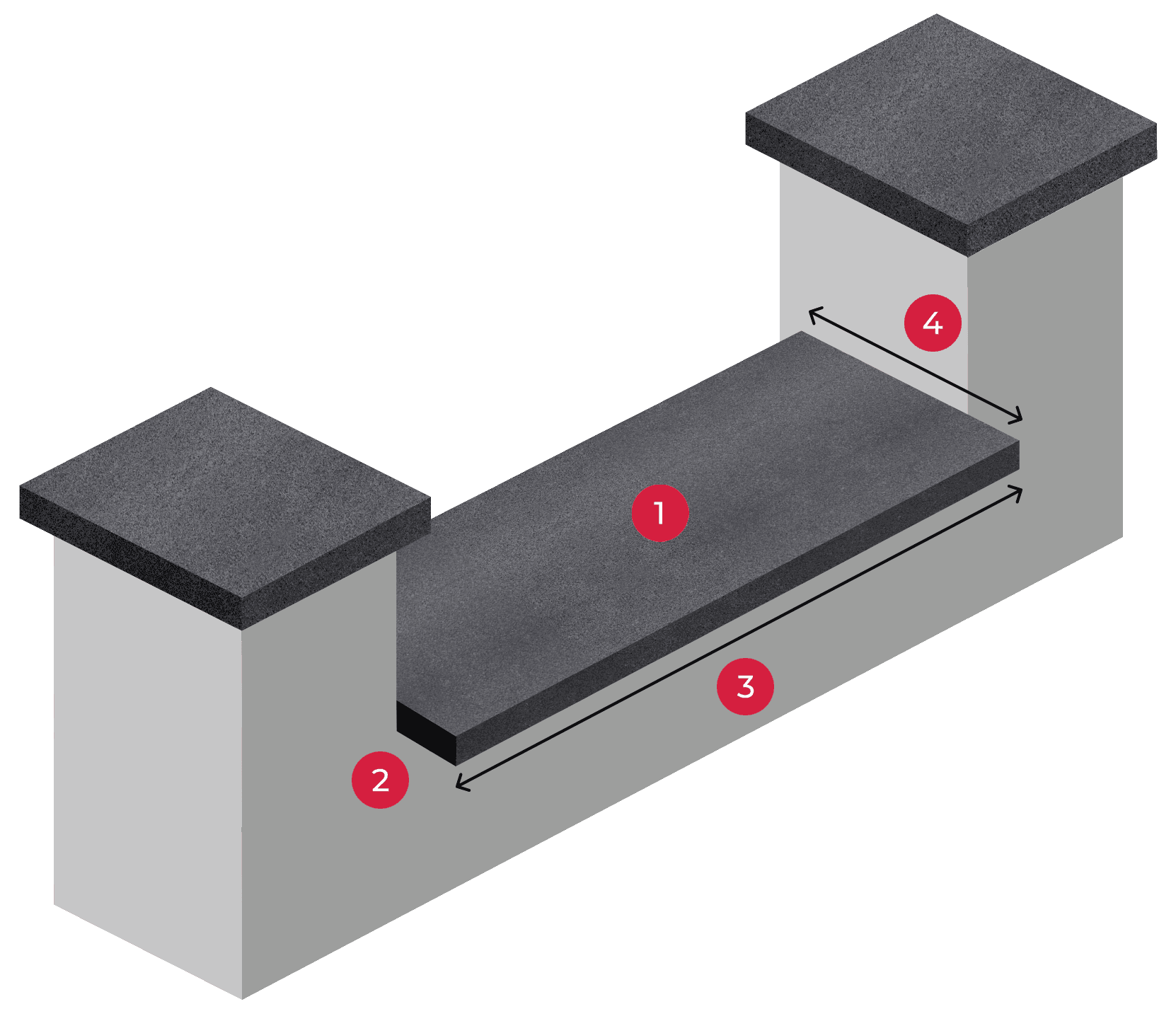 4
1
3
2