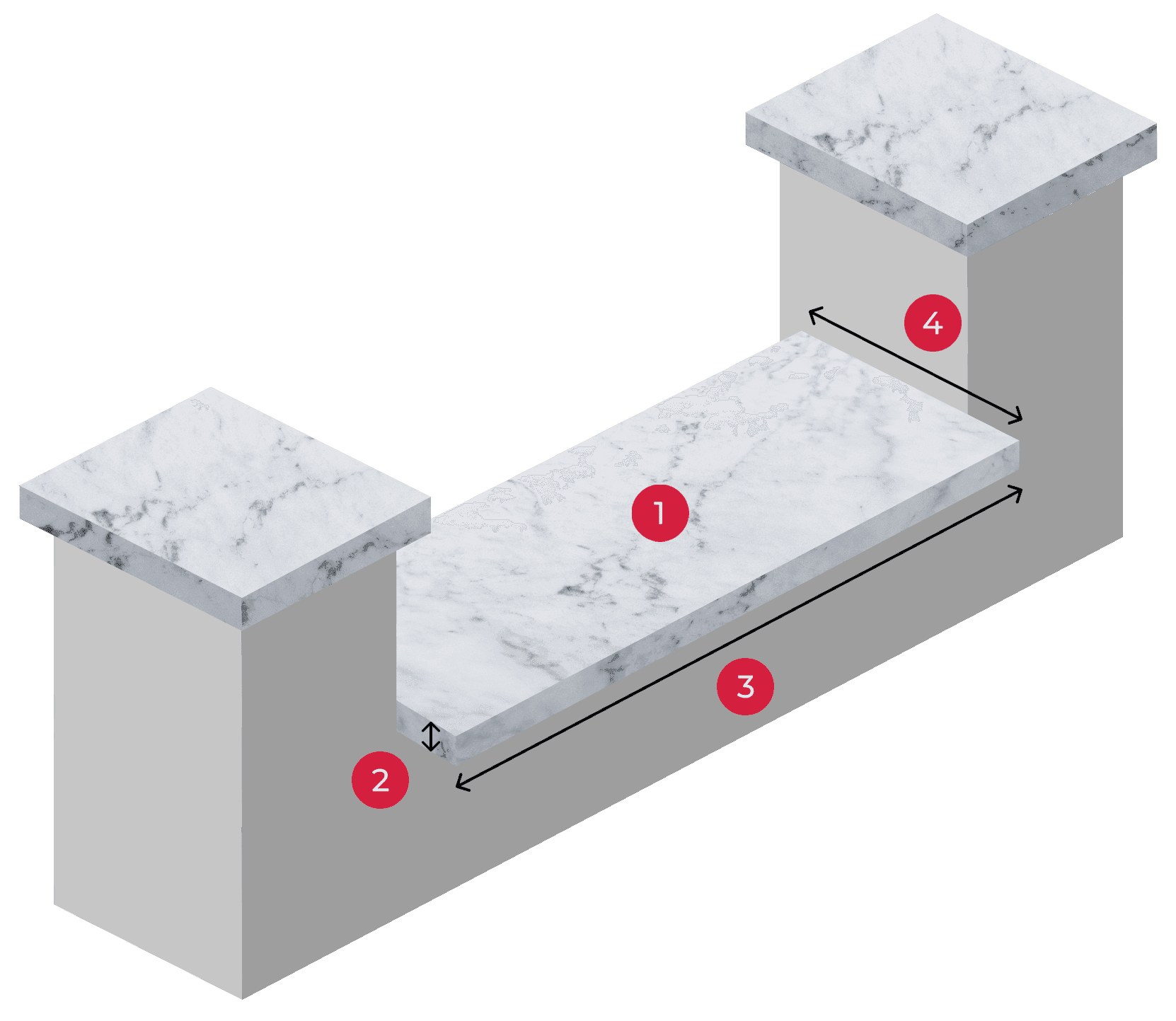 4
1
3
2